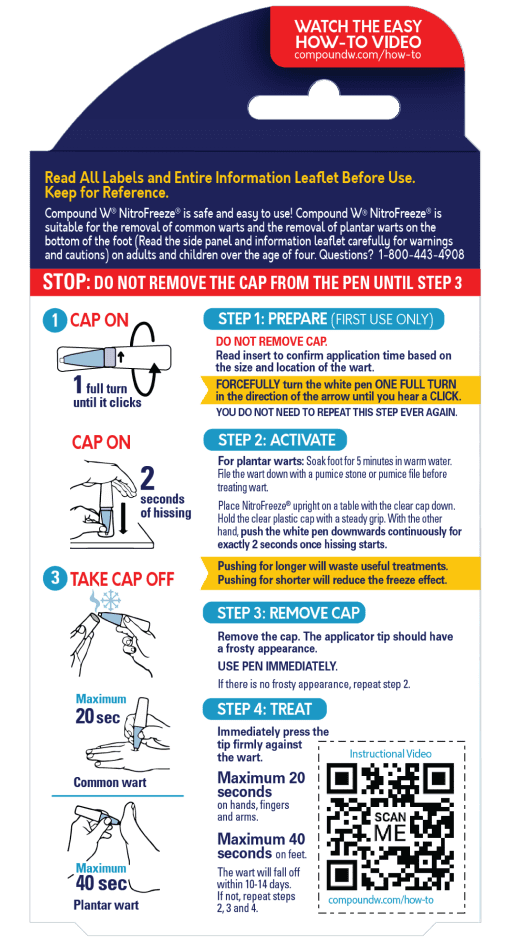 WATCH THE EASY HOW-TO VIDEO
compoundw.com/how-to

Read All Labels and Entire Information Leaflet Before Use. Keep for Reference.

Compound W® NitroFreeze® is safe and easy to use! Compound W® NitroFreeze® is suitable for the removal of common warts and the removal of plantar warts on the bottom of the foot (Read the side panel and information leaflet carefully for warnings and cautions) on adults and children over the age of four. Questions? 1-800-443-4908

STOP: DO NOT REMOVE THE CAP FROM THE PEN UNTIL STEP 3

1 CAP ON

1 full turn until it clicks

CAP ON

2 seconds of hissing

3 TAKE CAP OFF

Maximum 20 sec

Common wart

Maximum 40 sec

Plantar wart

STEP 1: PREPARE (FIRST USE ONLY)

DO NOT REMOVE CAP.

Read insert to confirm application time based on the size and location of the wart.

FORCEFULLY turn the white pen ONE FULL TURN in the direction of the arrow until you hear a CLICK.

YOU DO NOT NEED TO REPEAT THIS STEP EVER AGAIN.

STEP 2: ACTIVATE

For plantar warts: Soak foot for 5 minutes in warm water. File the wart down with a pumice stone or pumice file before treating wart.

Place NitroFreeze® upright on a table with the clear cap down. Hold the clear plastic cap with a steady grip. With the other hand, push the white pen downwards continuously for exactly 2 seconds once hissing starts.

Pushing for longer will waste useful treatments. Pushing for shorter will reduce the freeze effect.

STEP 3: REMOVE CAP

Remove the cap. The applicator tip should have a frosty appearance.

USE PEN IMMEDIATELY.

If there is no frosty appearance, repeat step 2.

STEP 4: TREAT

Immediately press the tip firmly against the wart.

Maximum 20 seconds on hands, fingers and arms.

Maximum 40 seconds on feet.

The wart will fall off within 10-14 days. If not, repeat steps 2, 3 and 4.

Instructional Video

SCAN ME

compoundw.com/how-to